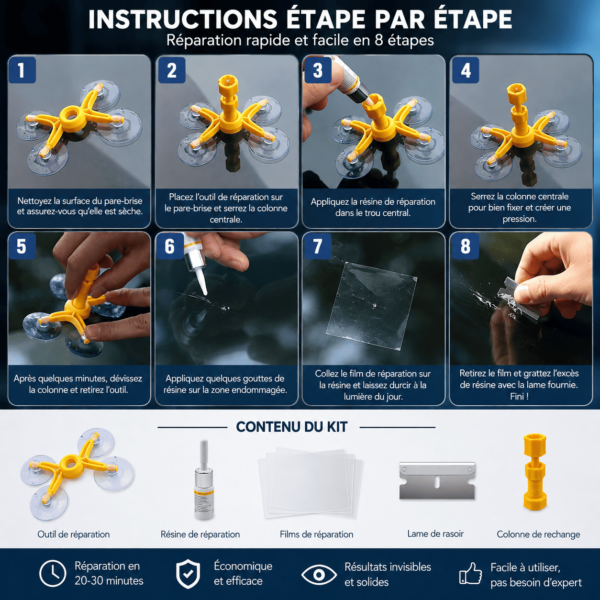 INSTRUCTIONS ÉTAPE PAR ÉTAPE
Réparation rapide et facile en 8 étapes

1
Nettoyez la surface du pare-brise et assurez-vous qu'elle est sèche.

2
Placez l'outil de réparation sur le pare-brise et serrez la colonne centrale.

3
Appliquez la résine de réparation dans le trou central.

4
Serrez la colonne centrale pour bien fixer et créer une pression.

5
Après quelques minutes, dévissez la colonne et retirez l'outil.

6
Appliquez quelques gouttes de résine sur la zone endommagée.

7
Collez le film de réparation sur la résine et laissez durcir à la lumière du jour.

8
Retirez le film et grattez l'excès de résine avec la lame fournie. Fini !

CONTENU DU KIT

Outil de réparation
Résine de réparation
Films de réparation
Lame de rasoir
Colonne de rechange

Réparation en 20-30 minutes
Économique et efficace
Résultats invisibles et solides
Facile à utiliser, pas besoin d'expert